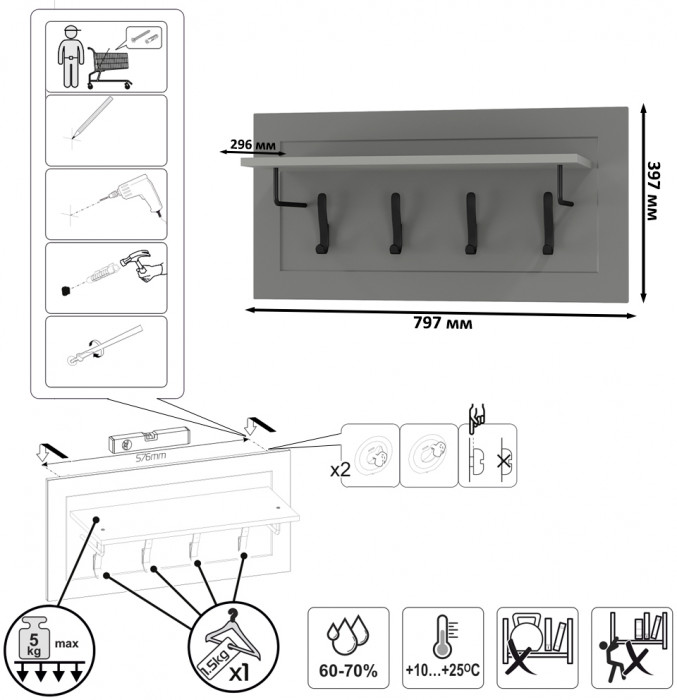 296 мм

397 мм

797 мм

576mm

x2

5 kg max

1.5kg x1

60-70%

+10...+25°C